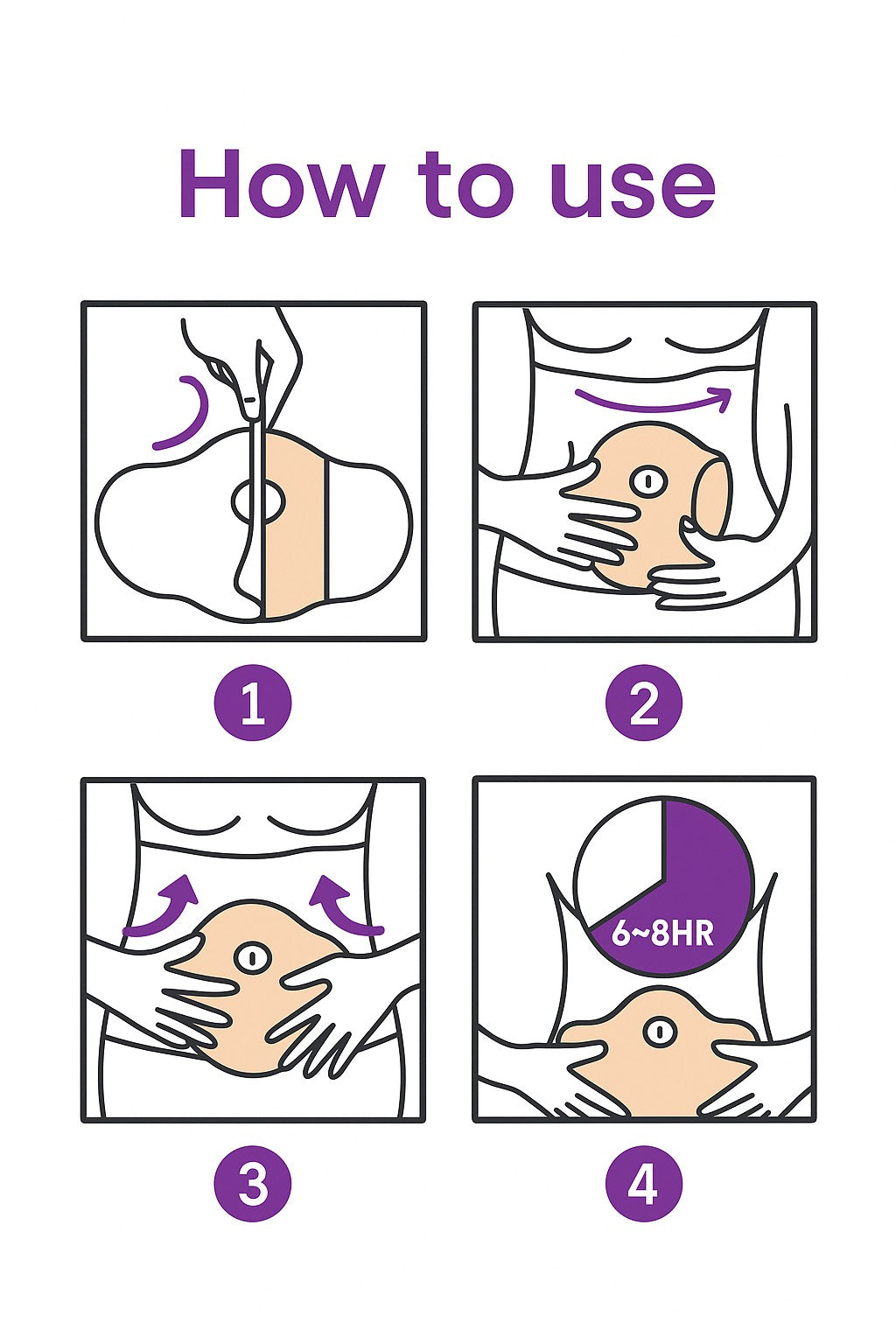 How to use

1

2

3

6~8HR

4